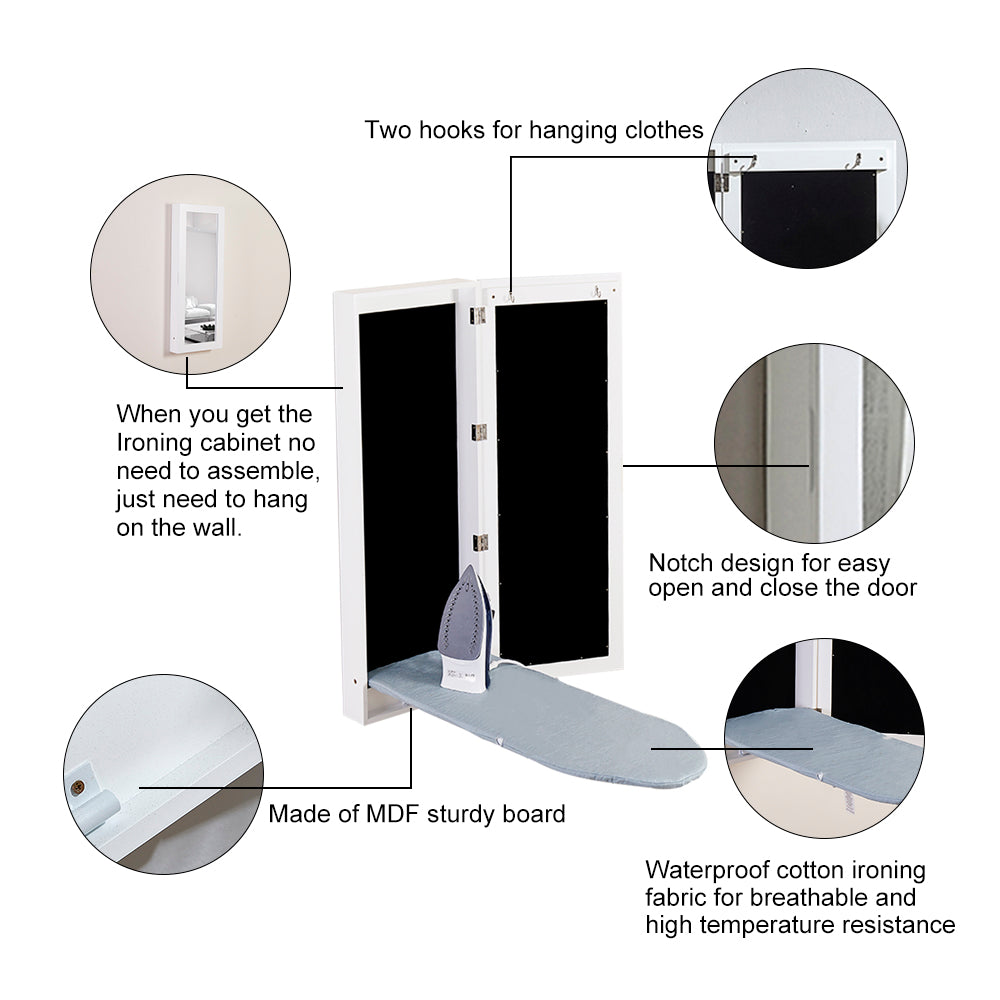 Two hooks for hanging clothes

When you get the Ironing cabinet no need to assemble, just need to hang on the wall.

Notch design for easy open and close the door

Made of MDF sturdy board

Waterproof cotton ironing fabric for breathable and high temperature resistance