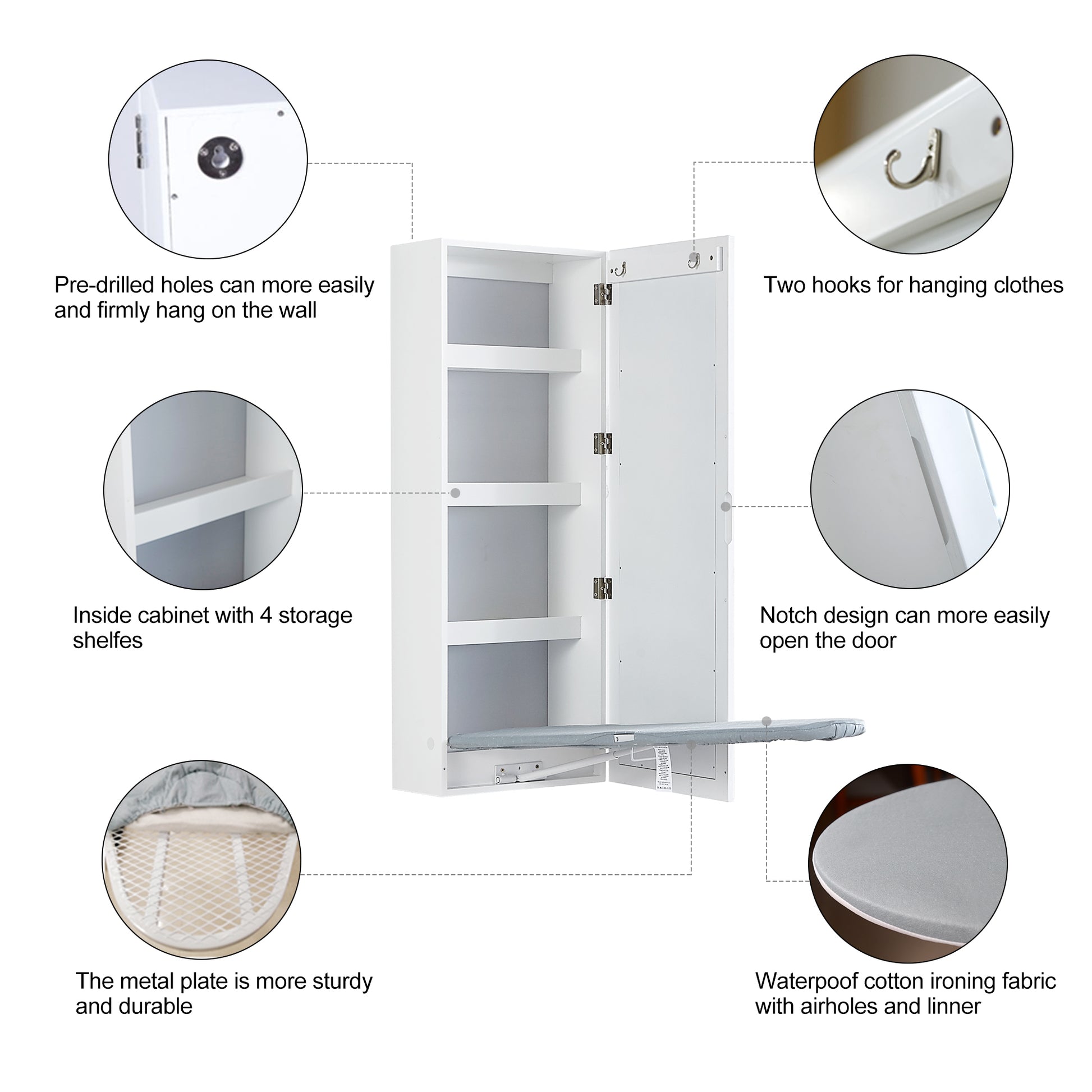 Pre-drilled holes can more easily and firmly hang on the wall

Two hooks for hanging clothes

Inside cabinet with 4 storage shelfes

Notch design can more easily open the door

The metal plate is more sturdy and durable

Waterpoof cotton ironing fabric with airholes and linner